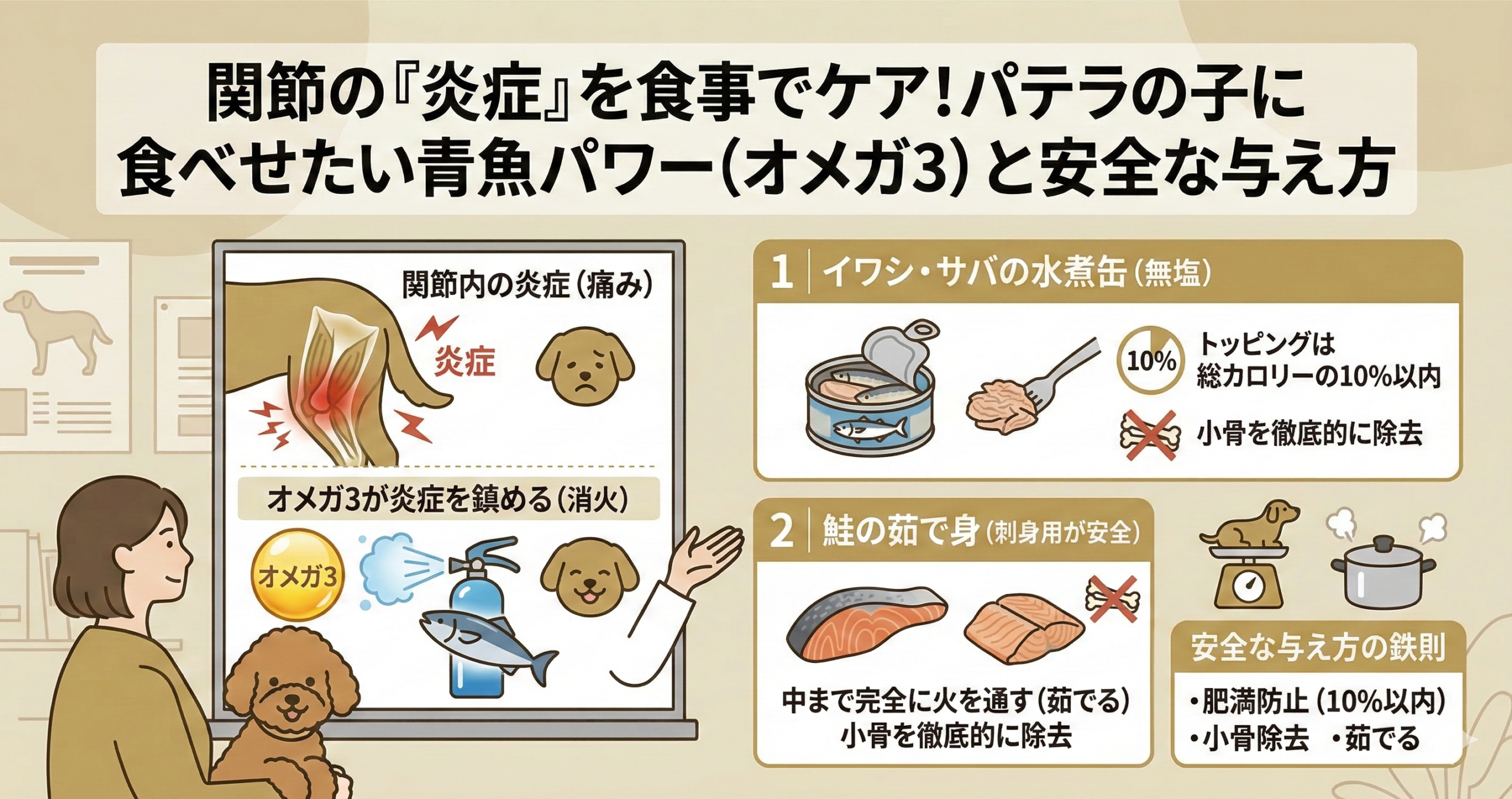 関節の『炎症』を食事でケア！パテラの子に食べせたい青魚パワー（オメガ3）と安全な与え方

関節内の炎症（痛み）

炎症

オメガ3が炎症を鎮める（消火）

オメガ3

1 イワシ・サバの水煮缶（無塩）

10%

トッピングは総カロリーの10%以内

小骨を徹底的に除去

2 鮭の茹で身（刺身用が安全）

中まで完全に火を通す（茹でる）
小骨を徹底的に除去

安全な与え方の鉄則

・肥満防止（10%以内）
・小骨除去　・茹でる